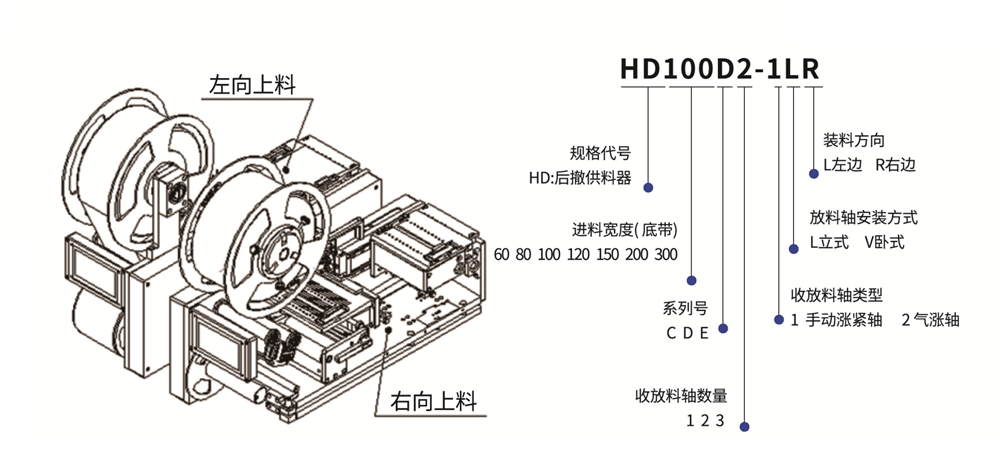 左向上料

右向上料

HD100D2-1LR

规格代号
HD:后撤供料器

进料宽度( 底带)
60 80 100 120 150 200 300

系列号
C D E

收放料轴数量
1 2 3

装料方向
L左边 R右边

放料轴安装方式
L立式 V卧式

收放料轴类型
1 手动涨紧轴 2 气涨轴